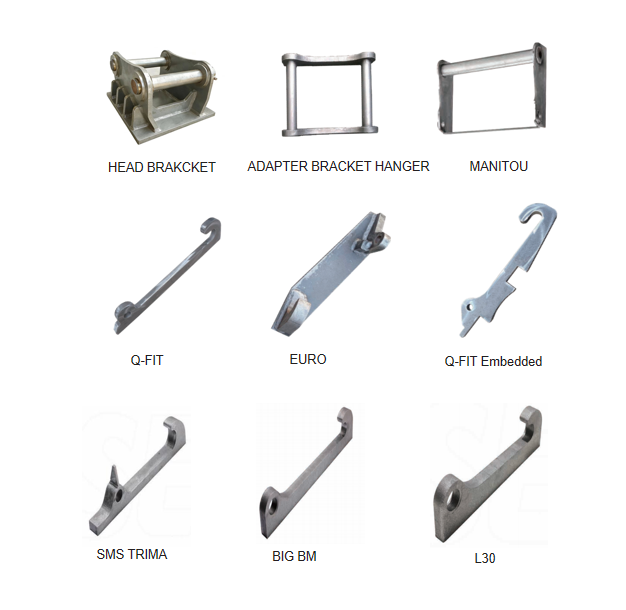 HEAD BRAKCKET

ADAPTER BRACKET HANGER

MANITOU

Q-FIT

EURO

Q-FIT Embedded

SMS TRIMA

BIG BM

L30